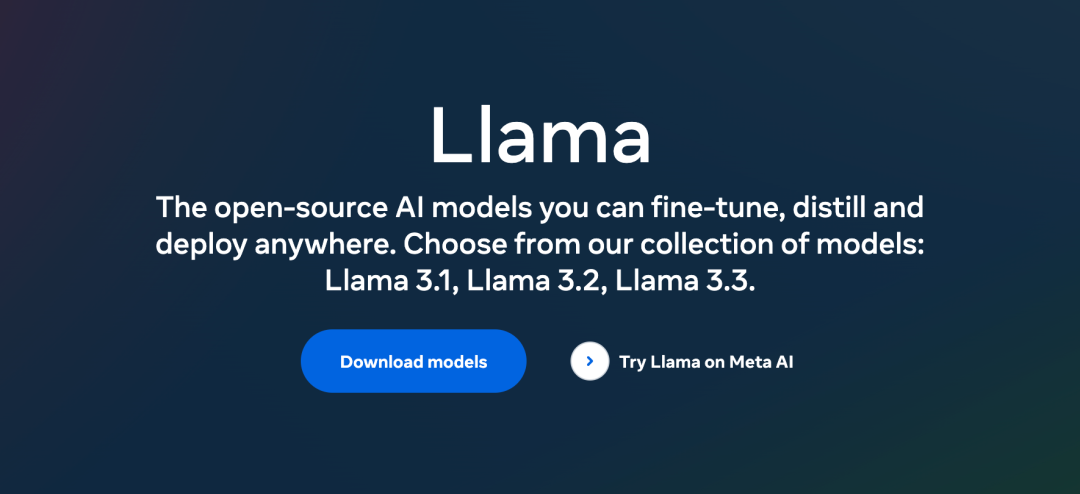 Llama

The open-source AI models you can fine-tune, distill and deploy anywhere. Choose from our collection of models: Llama 3.1, Llama 3.2, Llama 3.3.

Download models

Try Llama on Meta AI