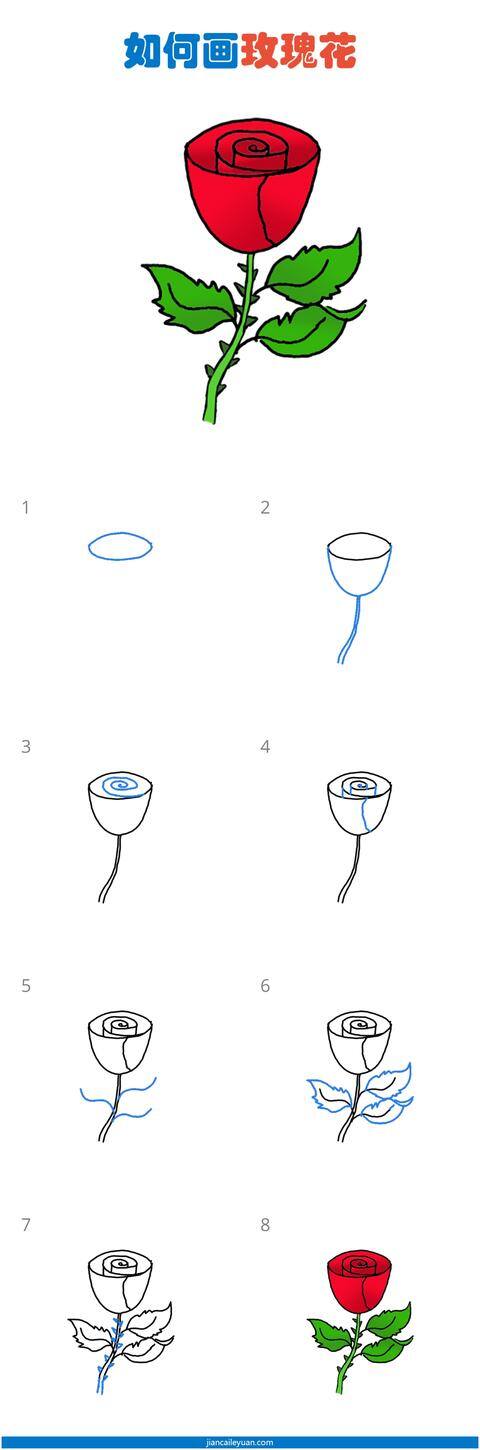 如何画玫瑰花

1

2

3

4

5

6

7

8

jiancaileyuan.com