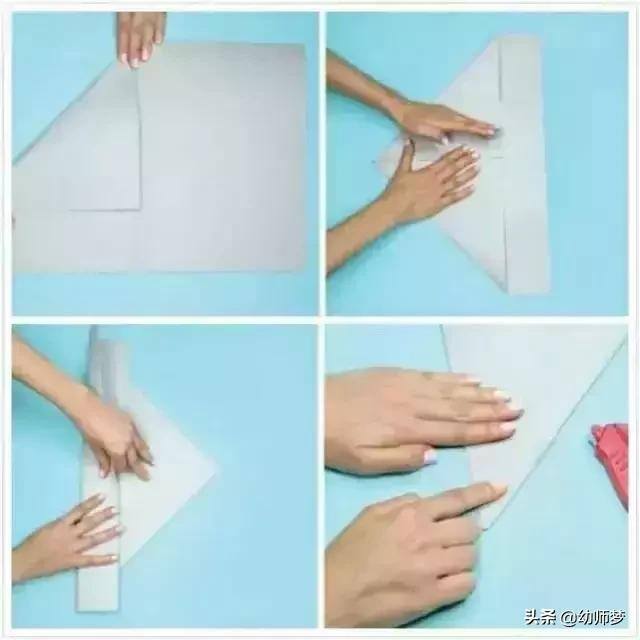 头条 @幼师梦