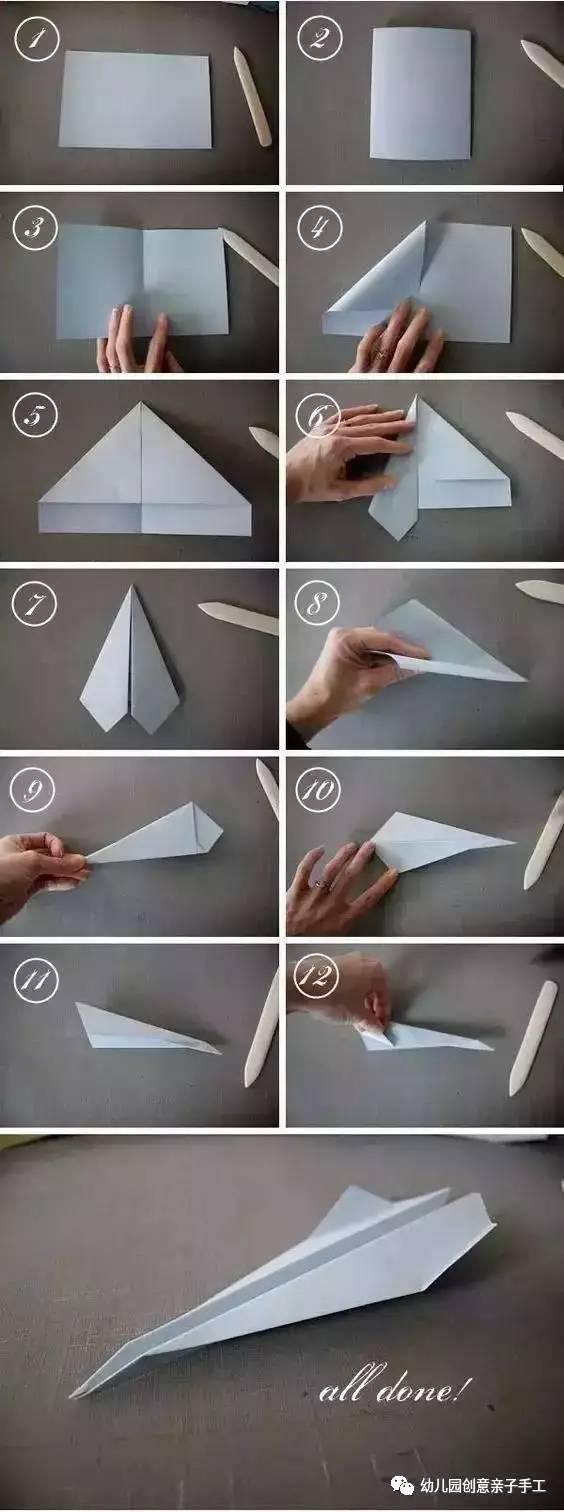 1
2
3
4
5
6
7
8
9
10
11
12
all done!
幼儿园创意亲子手工